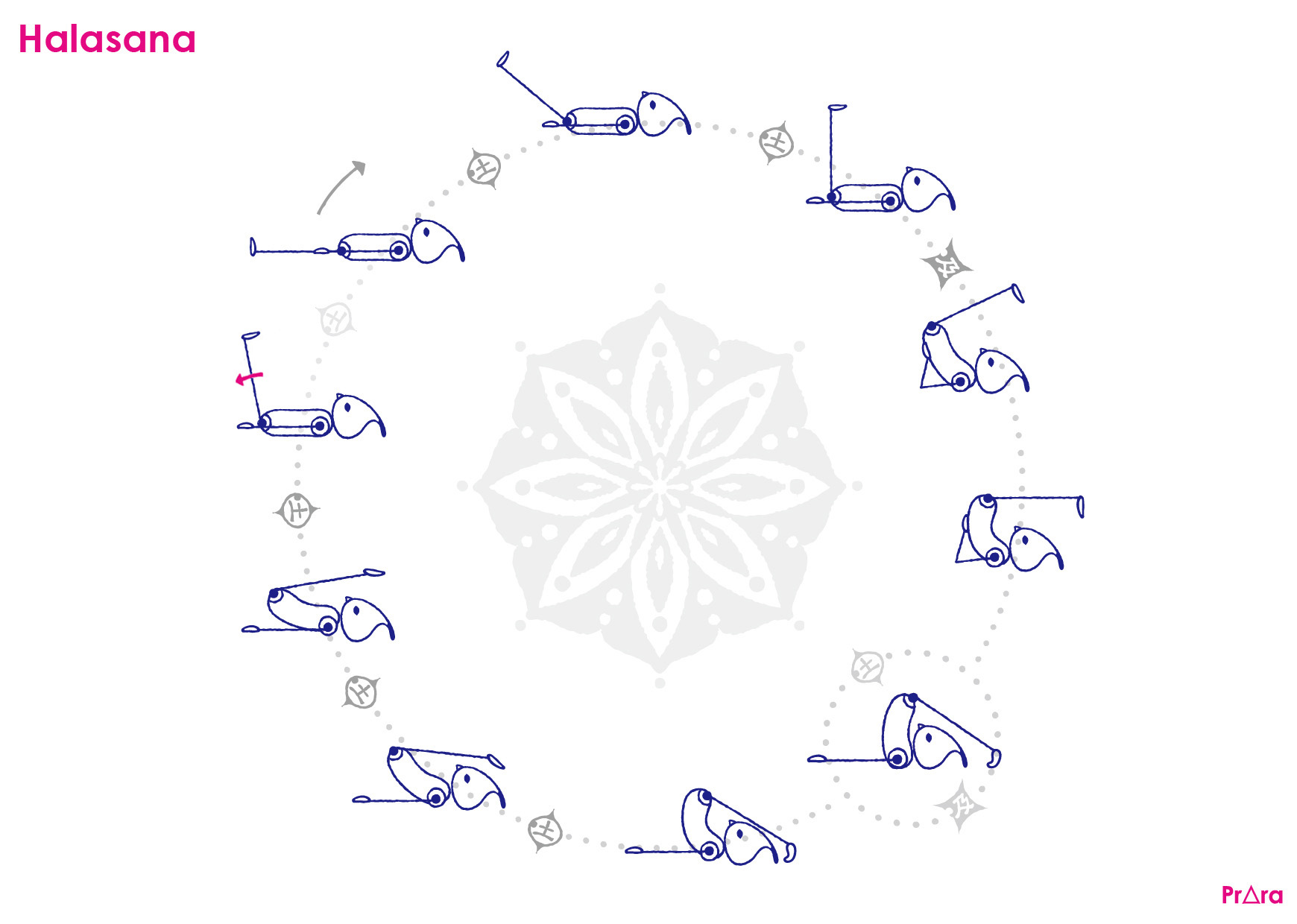 Halasana

Pr△ra